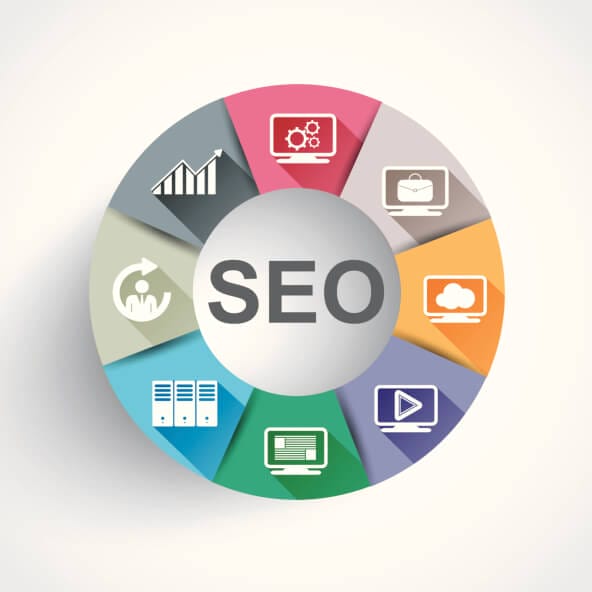 SEO